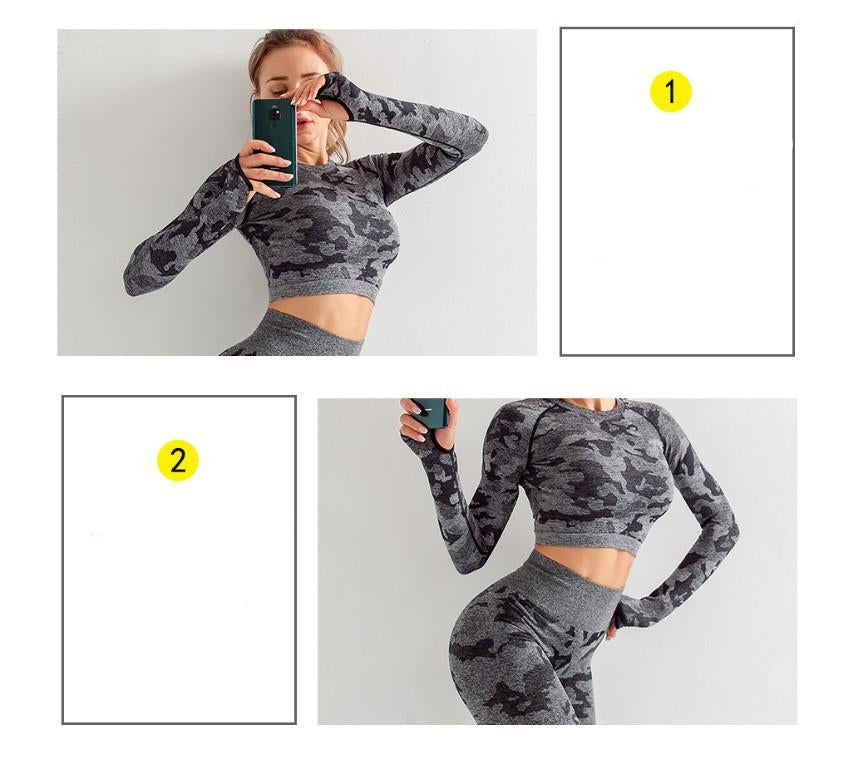 1

2